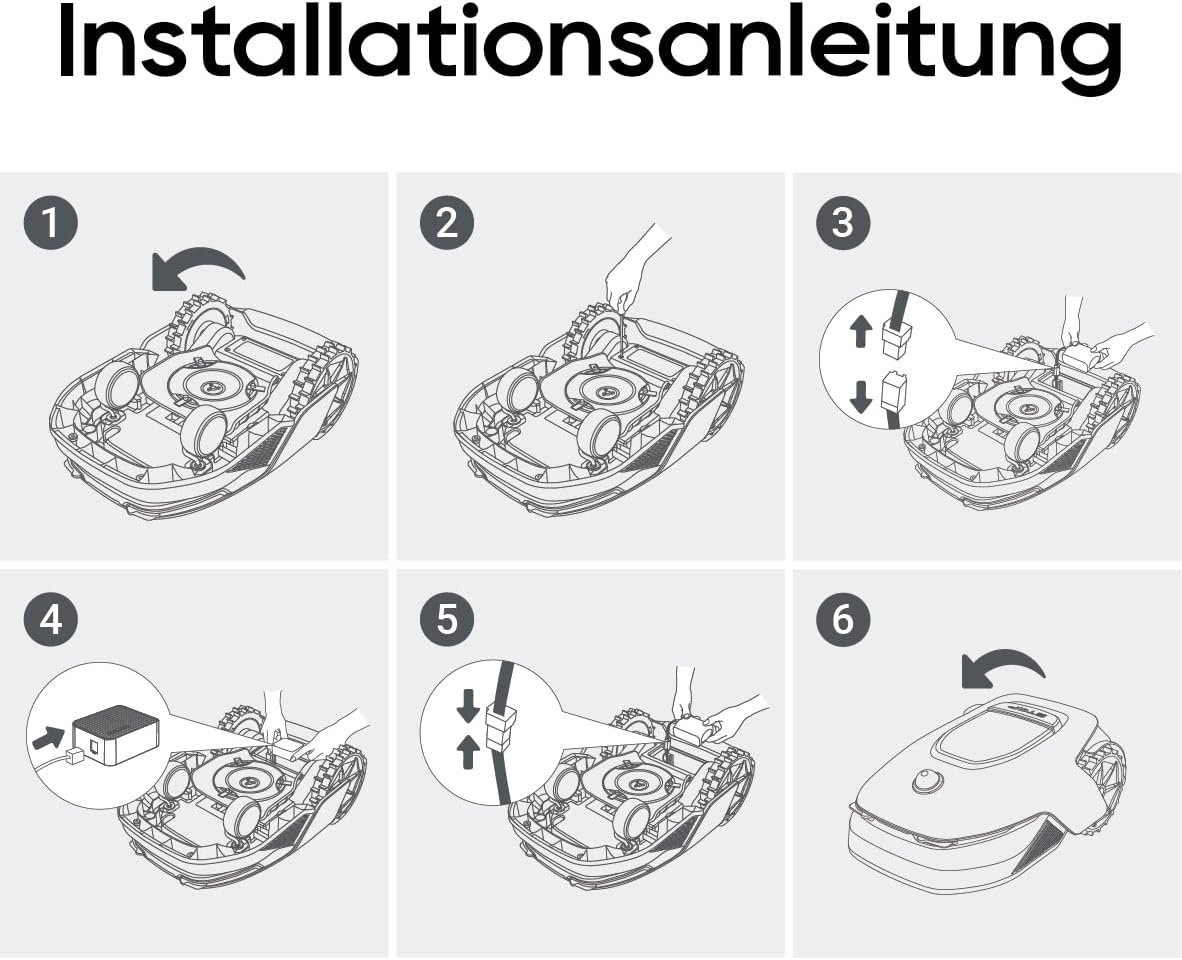 Installationsanleitung

1

2

3

4

5

6